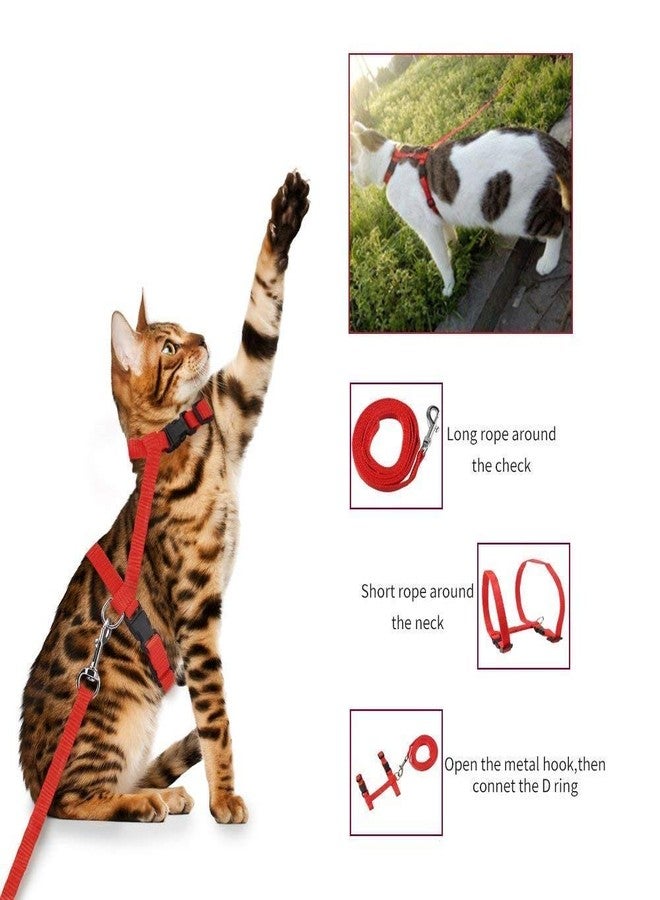 Long rope around the check

Short rope around the neck

Open the metal hook,then connet the D ring